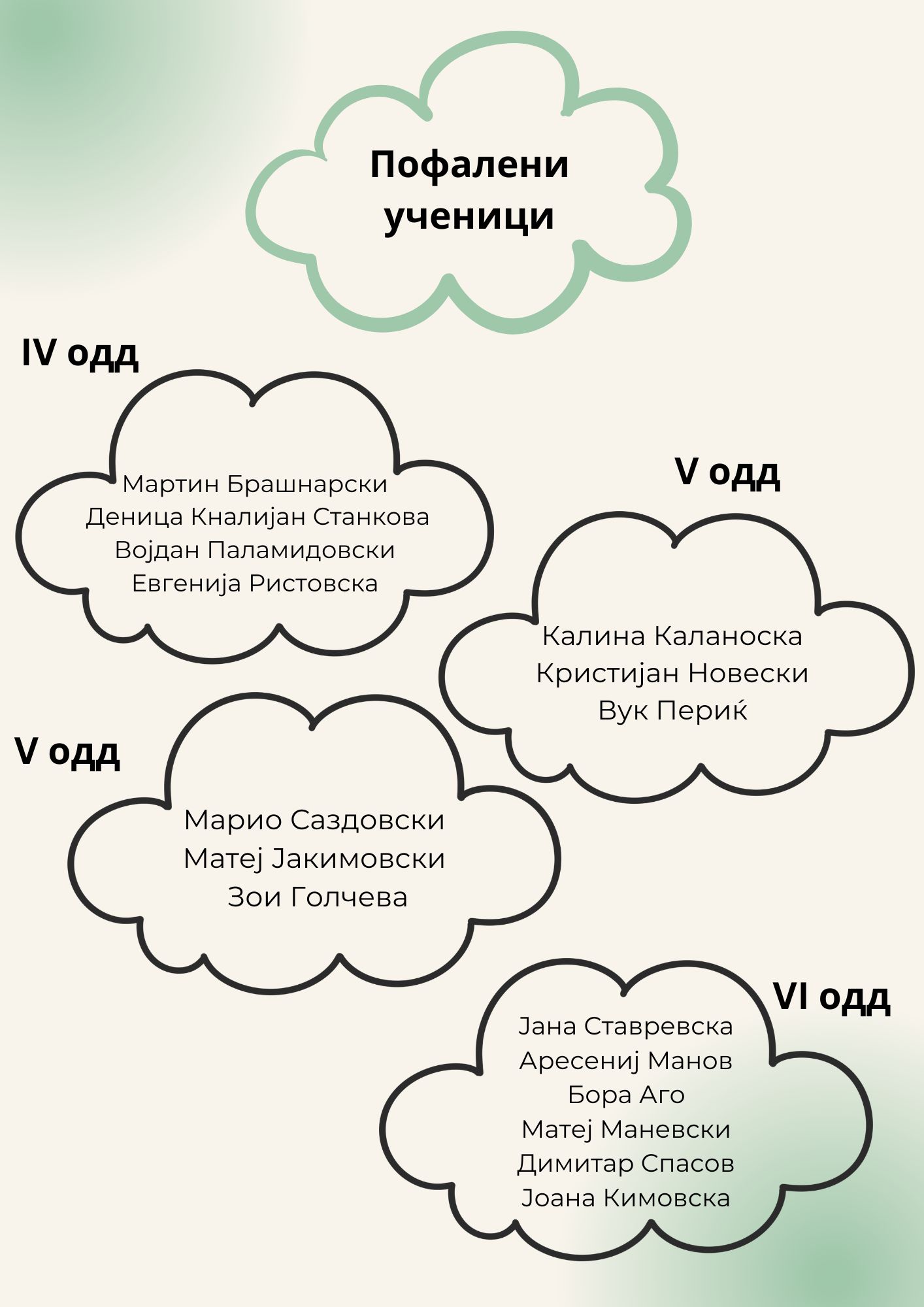 Пофалени
ученици

IV одд

Мартин Брашнарски
Деница Кналијан Станкова
Војдан Паламидовски
Евгенија Ристовска

V одд

Калина Каланоска
Кристијан Новески
Вук Периќ

V одд

Марио Саздовски
Матеј Јакимовски
Зои Голчева

VI одд

Јана Ставревска
Аресениј Манов
Бора Аго
Матеј Маневски
Димитар Спасов
Јоана Кимовска